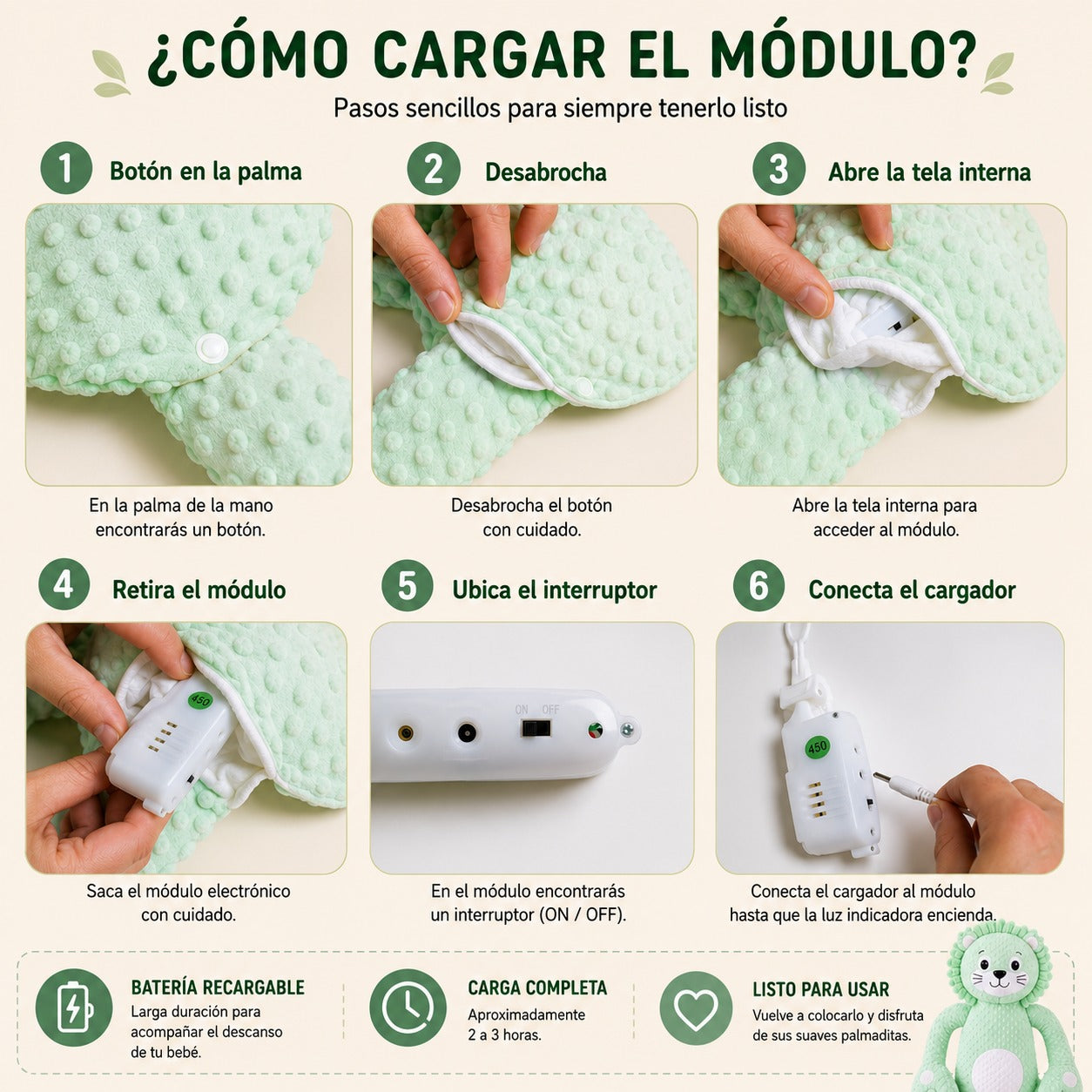 ¿CÓMO CARGAR EL MÓDULO?

Pasos sencillos para siempre tenerlo listo

1 Botón en la palma

En la palma de la mano encontrarás un botón.

2 Desabrocha

Desabrocha el botón con cuidado.

3 Abre la tela interna

Abre la tela interna para acceder al módulo.

4 Retira el módulo

450

Saca el módulo electrónico con cuidado.

5 Ubica el interruptor

ON OFF

En el módulo encontrarás un interruptor (ON / OFF).

6 Conecta el cargador

450

Conecta el cargador al módulo hasta que la luz indicadora encienda.

BATERÍA RECARGABLE
Larga duración para acompañar el descanso de tu bebé.

CARGA COMPLETA
Aproximadamente 2 a 3 horas.

LISTO PARA USAR
Vuelve a colocarlo y disfruta de sus suaves palmaditas.